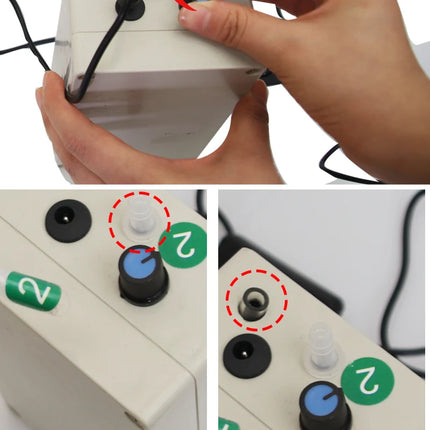 2

2

2